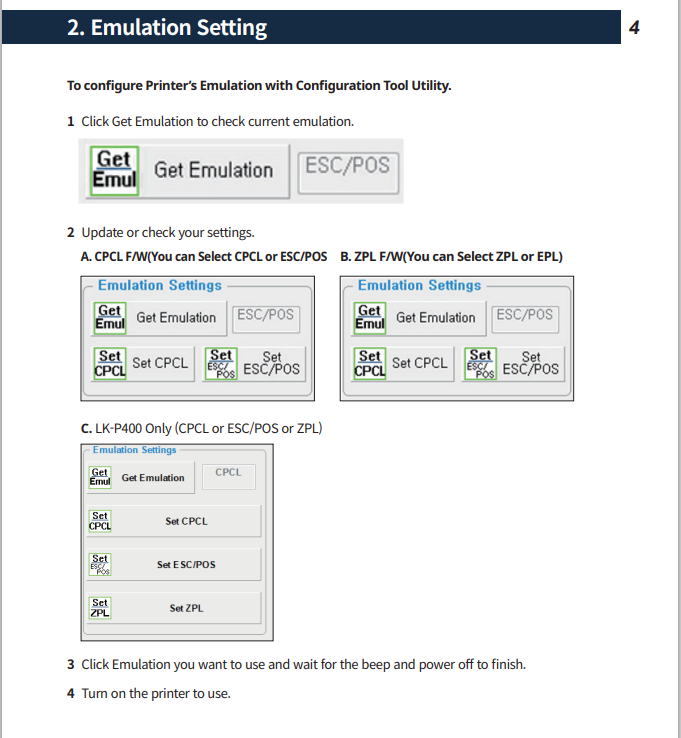 2. Emulation Setting

4

To configure Printer's Emulation with Configuration Tool Utility.

1 Click Get Emulation to check current emulation.

Get Emul Get Emulation ESC/POS

2 Update or check your settings.

A. CPCL F/W(You can Select CPCL or ESC/POS

Emulation Settings
Get Emul Get Emulation ESC/POS
Set CPCL Set CPCL
Set ESC/POS Set ESC/POS

B. ZPL F/W(You can Select ZPL or EPL)

Emulation Settings
Get Emul Get Emulation ESC/POS
Set CPCL Set CPCL
Set ESC/POS Set ESC/POS

C. LK-P400 Only (CPCL or ESC/POS or ZPL)

Emulation Settings
Get Emul Get Emulation CPCL
Set CPCL Set CPCL
Set ESC/POS Set ESC/POS
Set ZPL Set ZPL

3 Click Emulation you want to use and wait for the beep and power off to finish.

4 Turn on the printer to use.